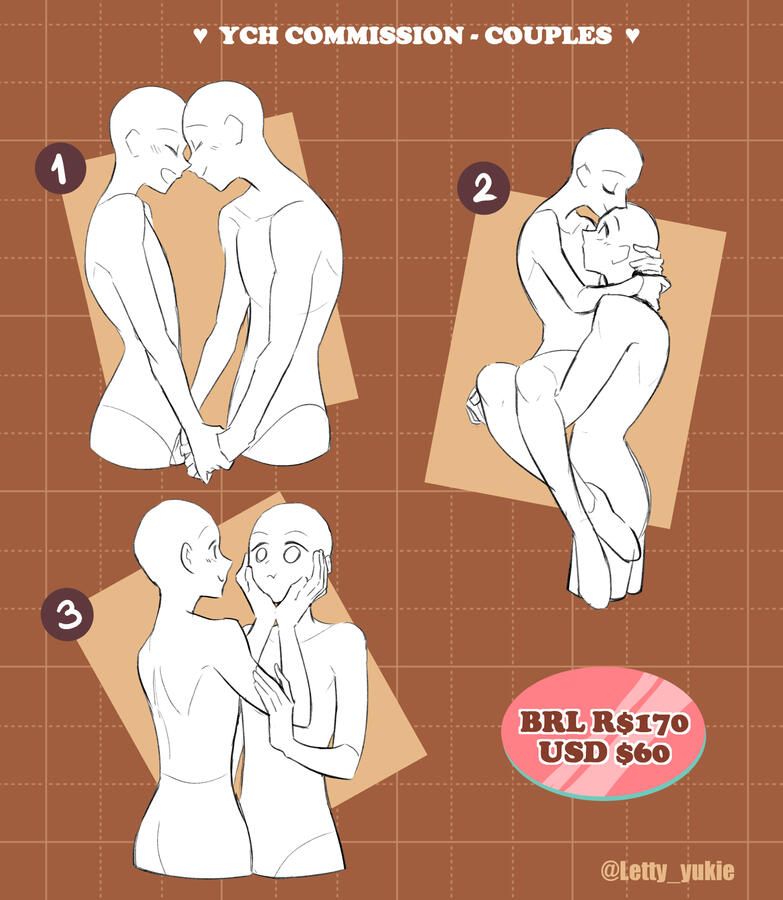 ♥ YCH COMMISSION - COUPLES ♥

1

2

3

BRL R$170
USD $60

@Letty_yukie